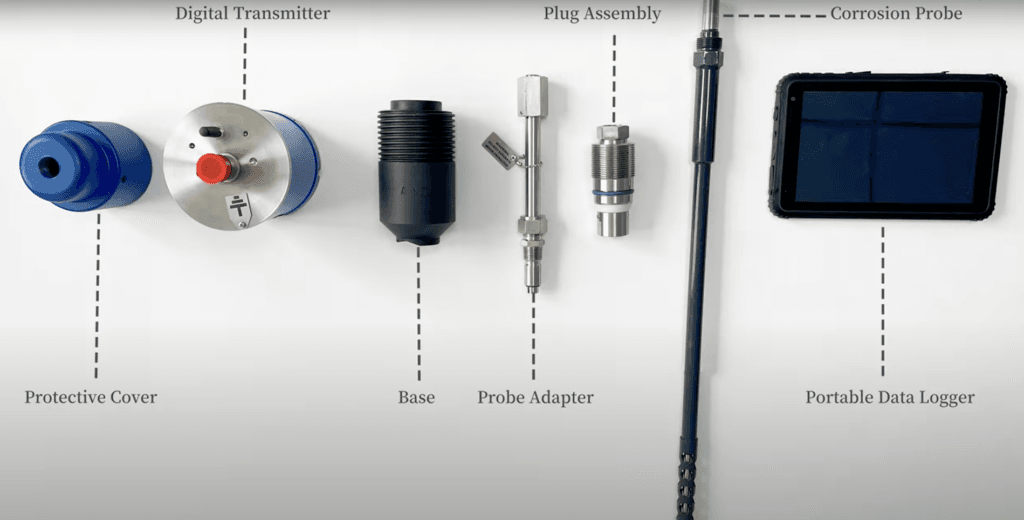 Digital Transmitter

Plug Assembly

Corrosion Probe

Protective Cover

Base

Probe Adapter

Portable Data Logger